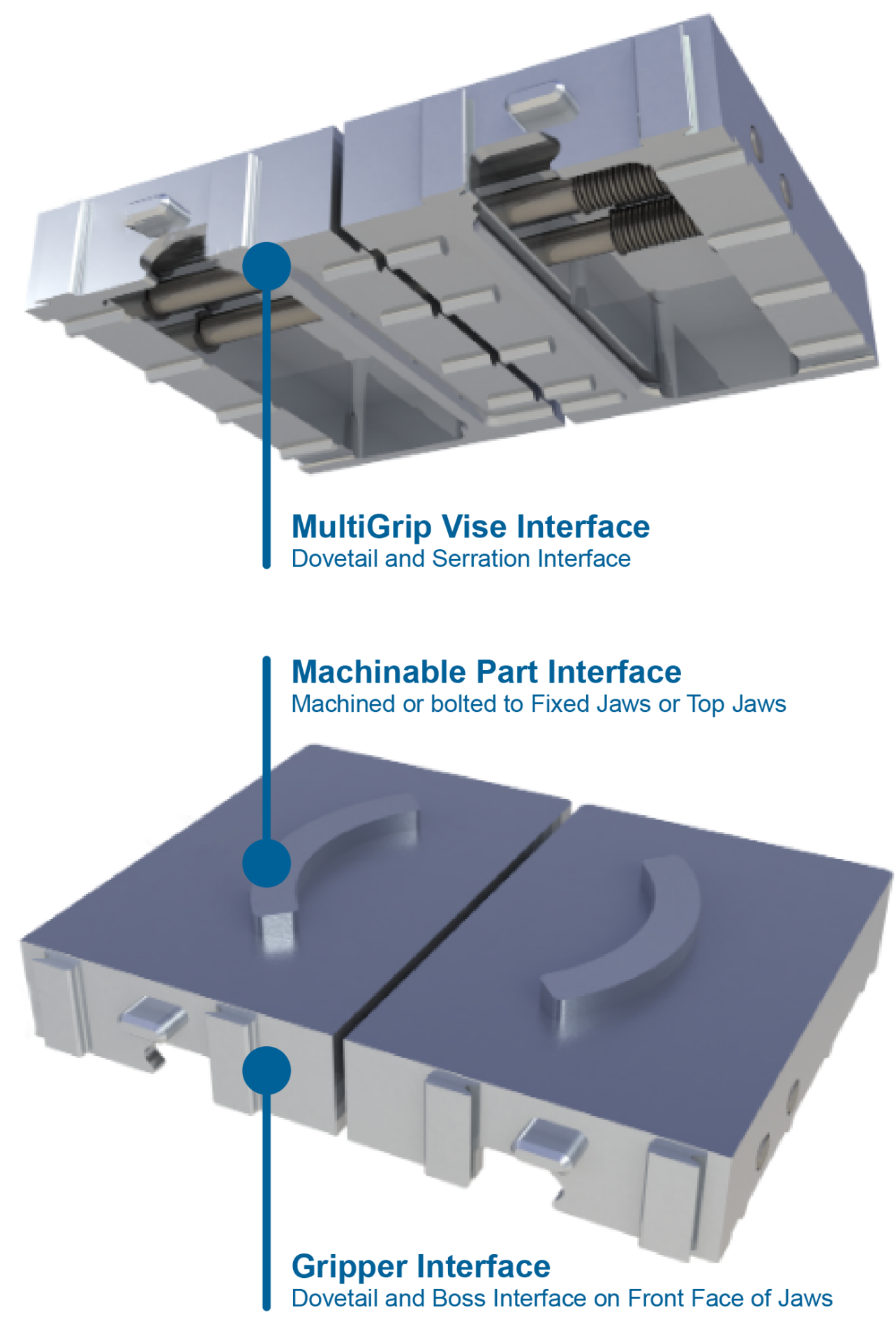 MultiGrip Vise Interface
Dovetail and Serration Interface

Machinable Part Interface
Machined or bolted to Fixed Jaws or Top Jaws

Gripper Interface
Dovetail and Boss Interface on Front Face of Jaws