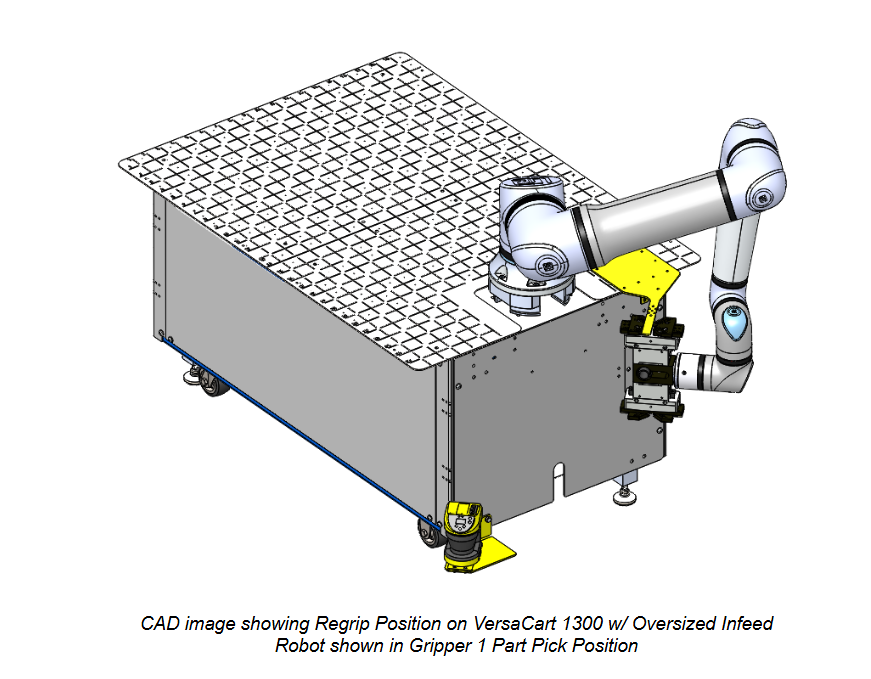 CAD image showing Regrip Position on VersaCart 1300 w/ Oversized Infeed
Robot shown in Gripper 1 Part Pick Position