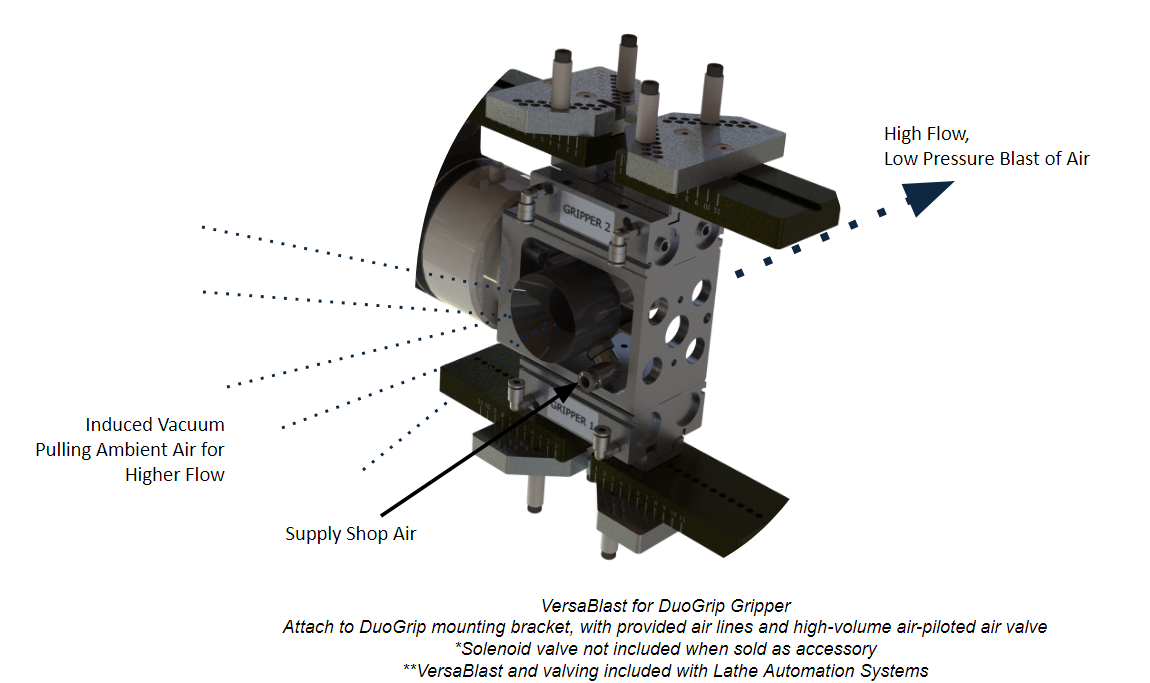 High Flow,
Low Pressure Blast of Air

GRIPPER 2

GRIPPER 1

Induced Vacuum
Pulling Ambient Air for
Higher Flow

Supply Shop Air

VersaBlast for DuoGrip Gripper
Attach to DuoGrip mounting bracket, with provided air lines and high-volume air-piloted air valve
*Solenoid valve not included when sold as accessory
**VersaBlast and valving included with Lathe Automation Systems